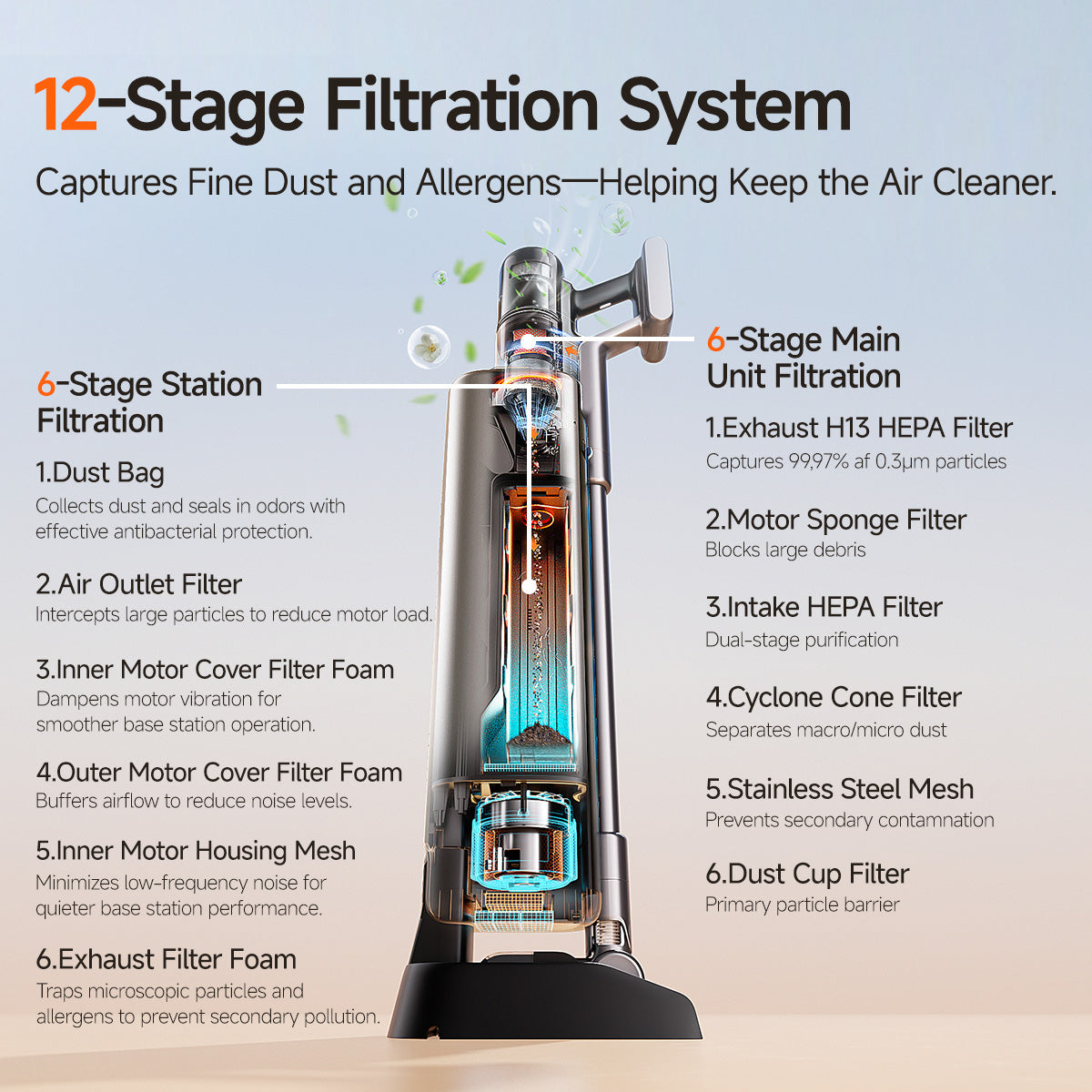 12-Stage Filtration System

Captures Fine Dust and Allergens—Helping Keep the Air Cleaner.

6-Stage Station Filtration

1.Dust Bag
Collects dust and seals in odors with effective antibacterial protection.

2.Air Outlet Filter
Intercepts large particles to reduce motor load.

3.Inner Motor Cover Filter Foam
Dampens motor vibration for smoother base station operation.

4.Outer Motor Cover Filter Foam
Buffers airflow to reduce noise levels.

5.Inner Motor Housing Mesh
Minimizes low-frequency noise for quieter base station performance.

6.Exhaust Filter Foam
Traps microscopic particles and allergens to prevent secondary pollution.

6-Stage Main Unit Filtration

1.Exhaust H13 HEPA Filter
Captures 99,97% af 0.3μm particles

2.Motor Sponge Filter
Blocks large debris

3.Intake HEPA Filter
Dual-stage purification

4.Cyclone Cone Filter
Separates macro/micro dust

5.Stainless Steel Mesh
Prevents secondary contamnation

6.Dust Cup Filter
Primary particle barrier